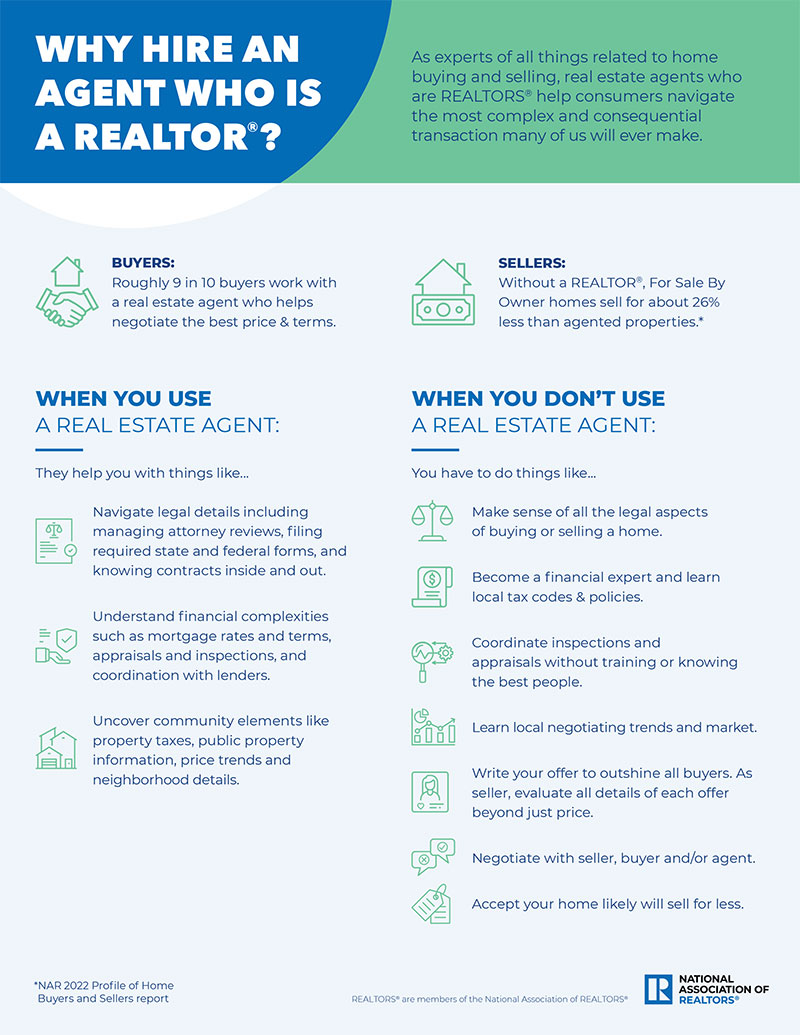 WHY HIRE AN AGENT WHO IS A REALTOR®?

As experts of all things related to home buying and selling, real estate agents who are REALTORS® help consumers navigate the most complex and consequential transaction many of us will ever make.

BUYERS:
Roughly 9 in 10 buyers work with a real estate agent who helps negotiate the best price & terms.

SELLERS:
Without a REALTOR®, For Sale By Owner homes sell for about 26% less than agented properties.*

WHEN YOU USE
A REAL ESTATE AGENT:

They help you with things like...

Navigate legal details including managing attorney reviews, filing required state and federal forms, and knowing contracts inside and out.

Understand financial complexities such as mortgage rates and terms, appraisals and inspections, and coordination with lenders.

Uncover community elements like property taxes, public property information, price trends and neighborhood details.

WHEN YOU DON'T USE
A REAL ESTATE AGENT:

You have to do things like...

Make sense of all the legal aspects of buying or selling a home.

Become a financial expert and learn local tax codes & policies.

Coordinate inspections and appraisals without training or knowing the best people.

Learn local negotiating trends and market.

Write your offer to outshine all buyers. As seller, evaluate all details of each offer beyond just price.

Negotiate with seller, buyer and/or agent.

Accept your home likely will sell for less.

*NAR 2022 Profile of Home Buyers and Sellers report

REALTORS® are members of the National Association of REALTORS®

NATIONAL ASSOCIATION OF REALTORS®